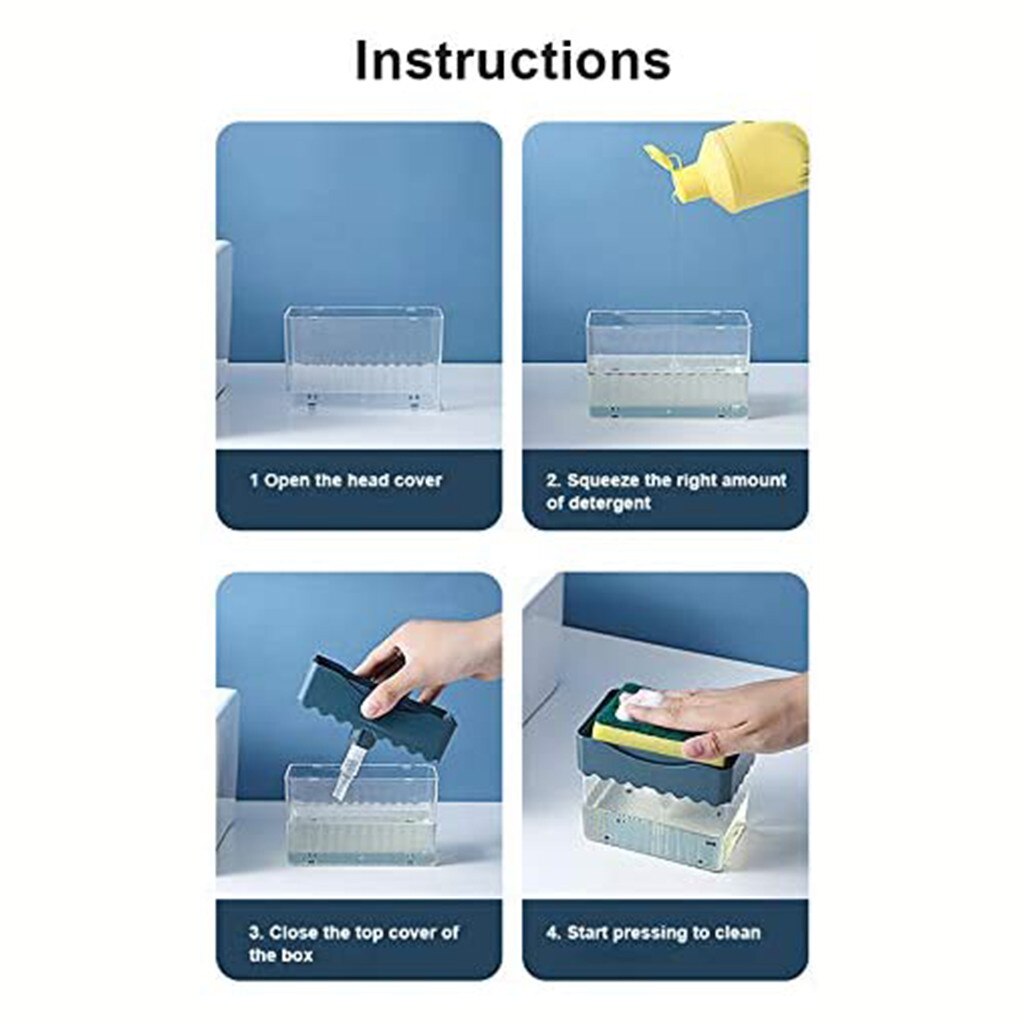 Instructions

1 Open the head cover

2. Squeeze the right amount of detergent

3. Close the top cover of the box

4. Start pressing to clean